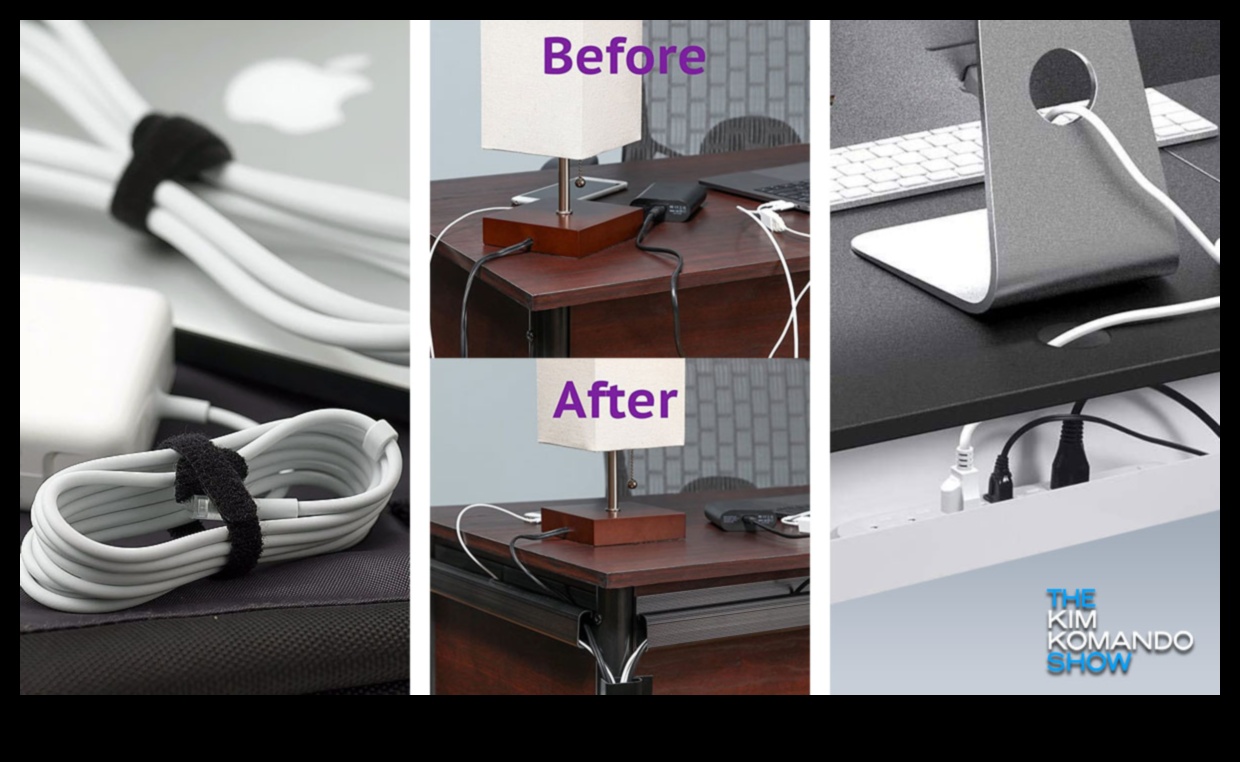 Before

After

THE
KIM
KOMANDO
SHOW